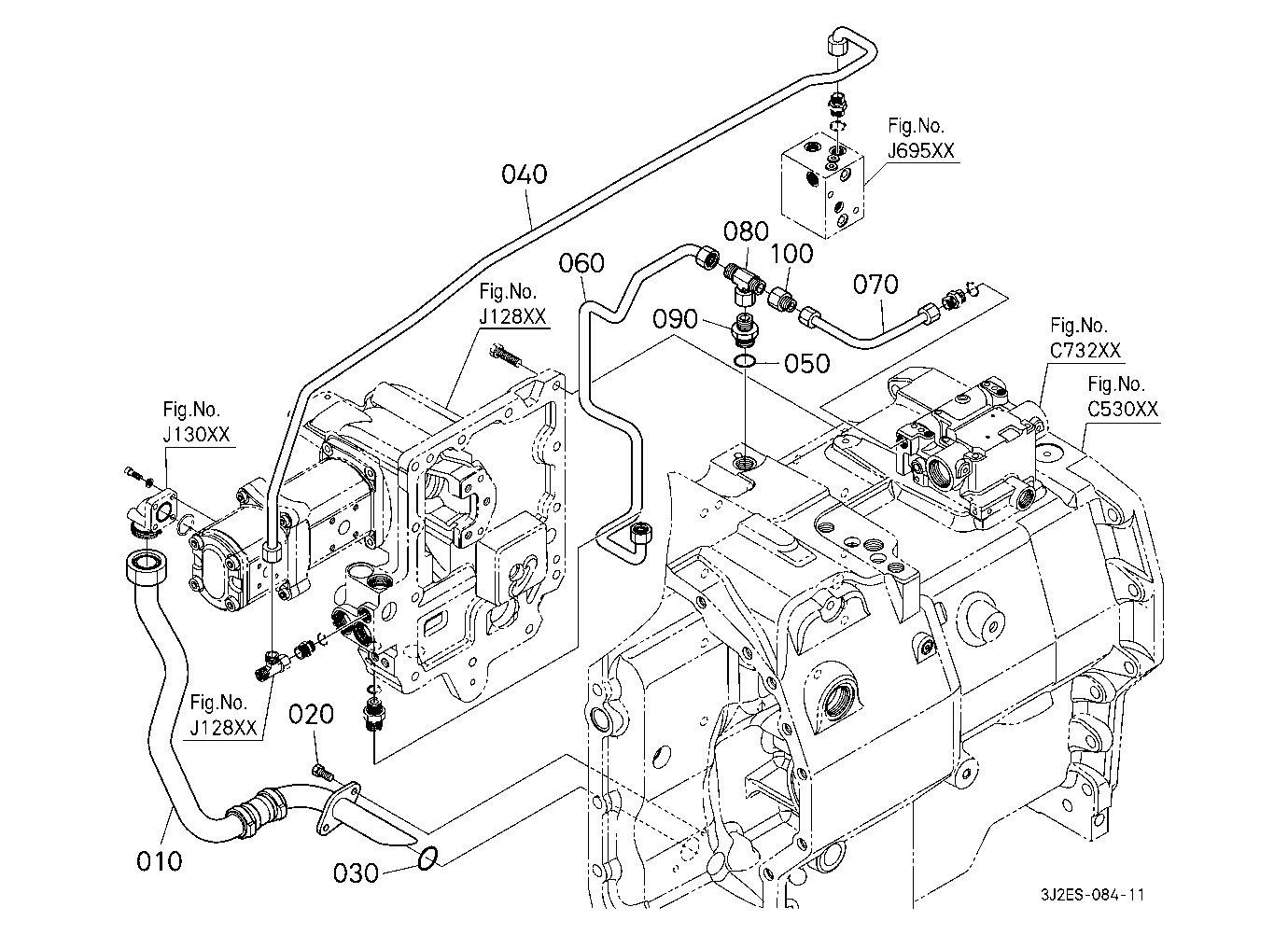 Fig.No.
J695XX

040

080

100

060

070

Fig.No.
J128XX

090

050

Fig.No.
C732XX

Fig.No.
C530XX

Fig.No.
J130XX

Fig.No.
J128XX

020

010

030

3J2ES-084-11